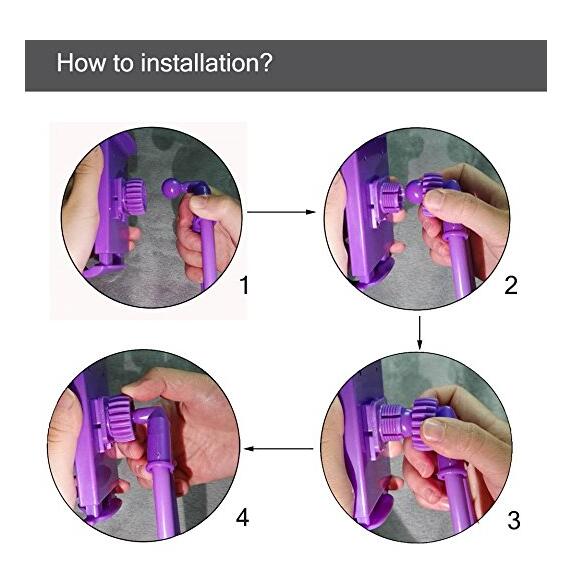 How to installation?

1

2

3

4