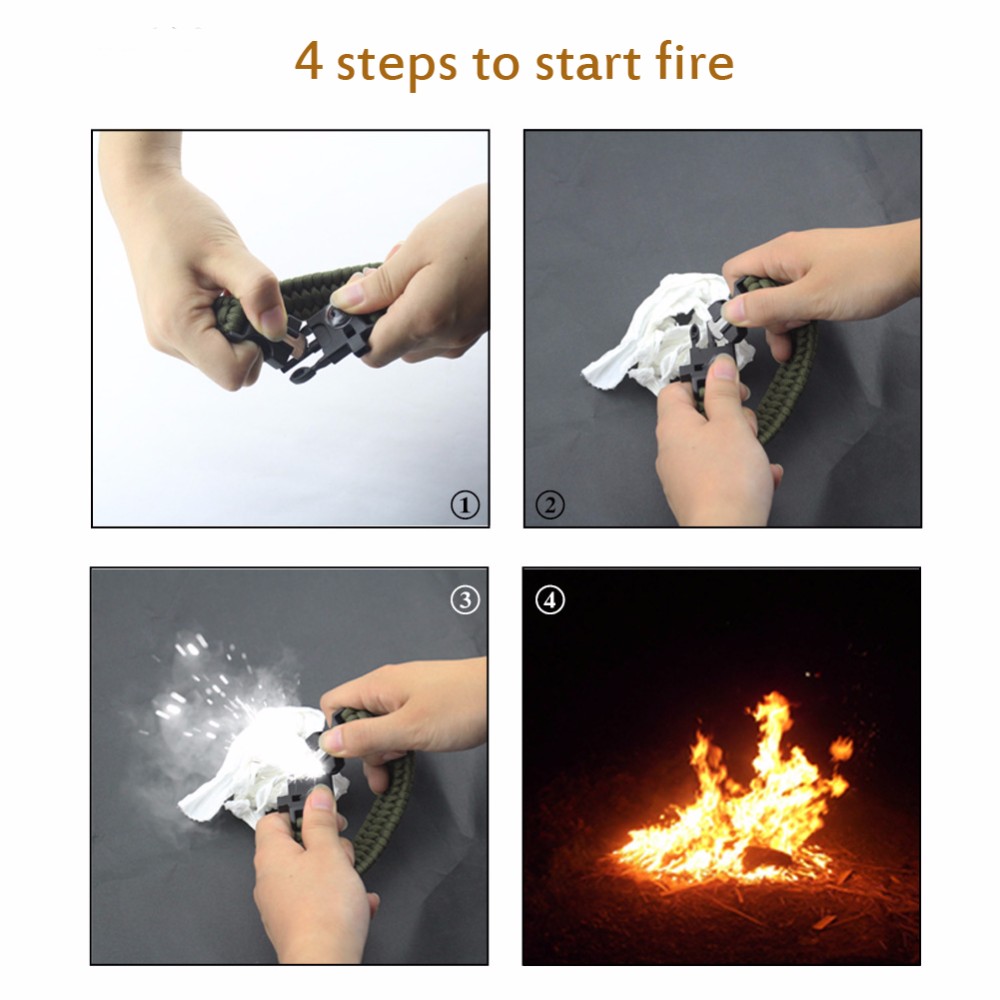 4 steps to start fire

①

②

③

④