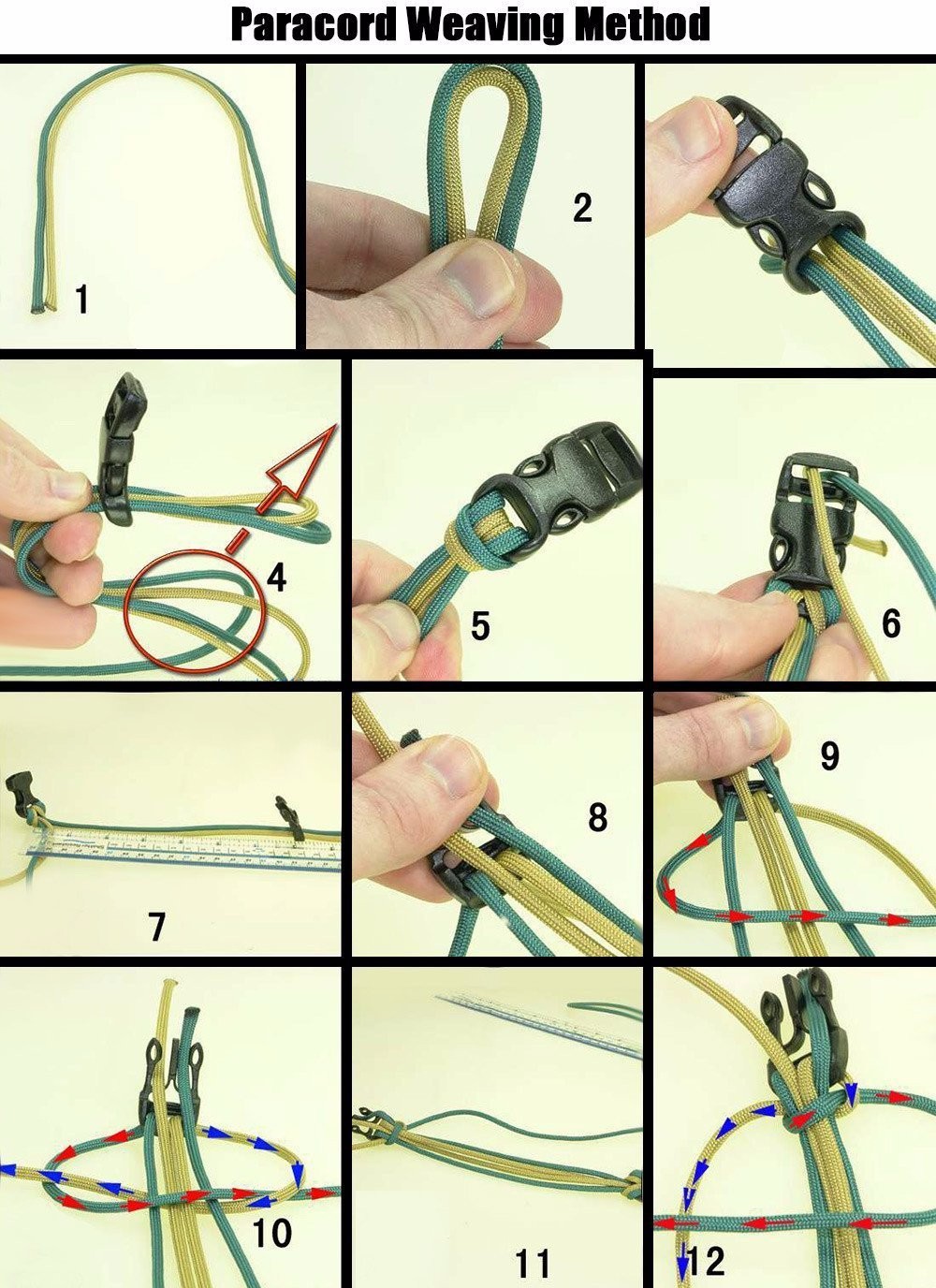 Paracord Weaving Method

1

2

4

5

6

7

8

9

10

11

12